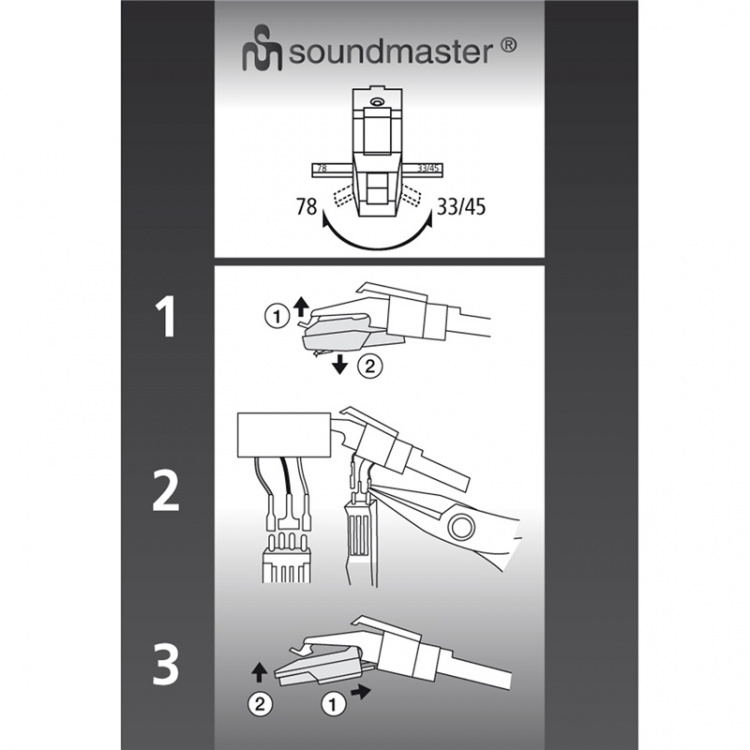 soundmaster ®

78

33/45

78

33/45

1

①

②

2

3

②

①