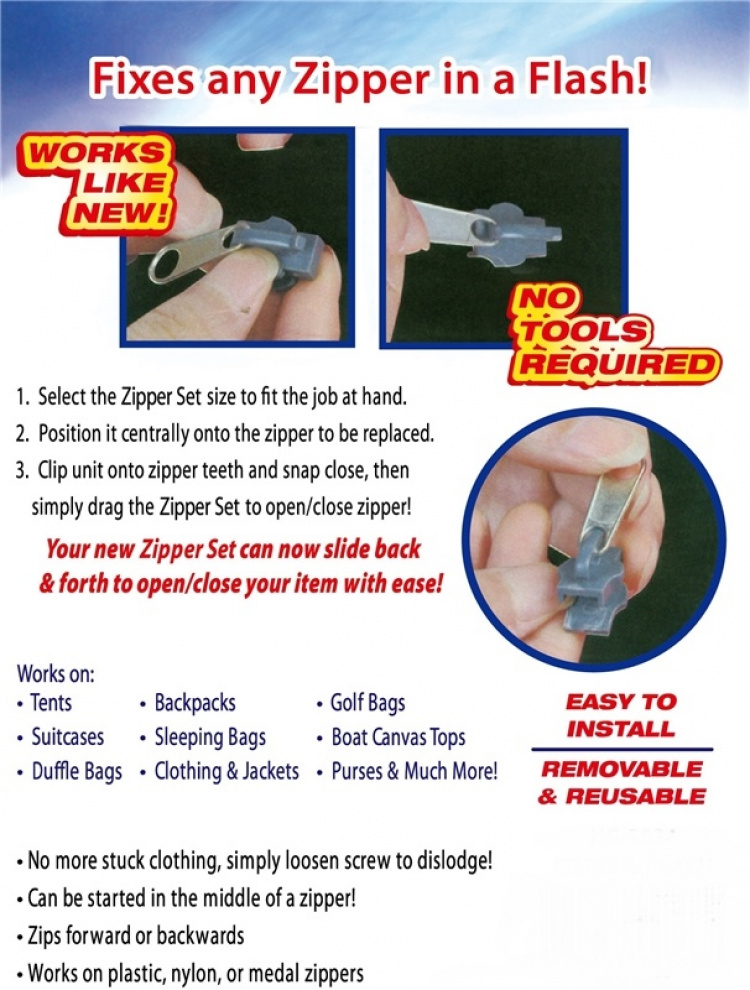 Fixes any Zipper in a Flash!

WORKS LIKE NEW!

NO TOOLS REQUIRED

1. Select the Zipper Set size to fit the job at hand.
2. Position it centrally onto the zipper to be replaced.
3. Clip unit onto zipper teeth and snap close, then simply drag the Zipper Set to open/close zipper!

Your new Zipper Set can now slide back & forth to open/close your item with ease!

Works on:
• Tents
• Suitcases
• Duffle Bags
• Backpacks
• Sleeping Bags
• Clothing & Jackets
• Golf Bags
• Boat Canvas Tops
• Purses & Much More!

EASY TO INSTALL

REMOVABLE & REUSABLE

• No more stuck clothing, simply loosen screw to dislodge!
• Can be started in the middle of a zipper!
• Zips forward or backwards
• Works on plastic, nylon, or medal zippers