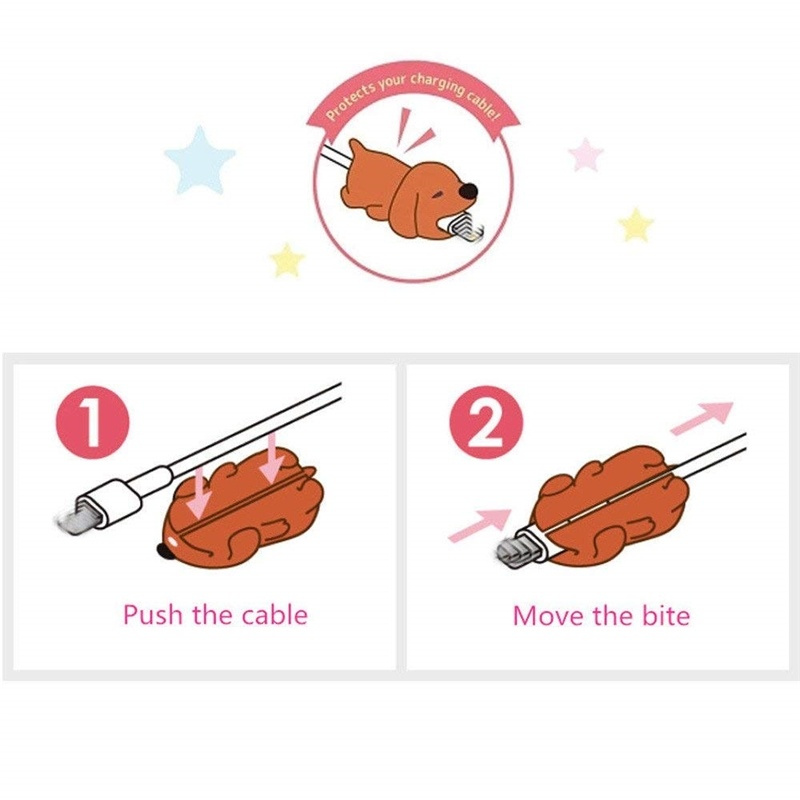 Protects your charging cable!

1

Push the cable

2

Move the bite