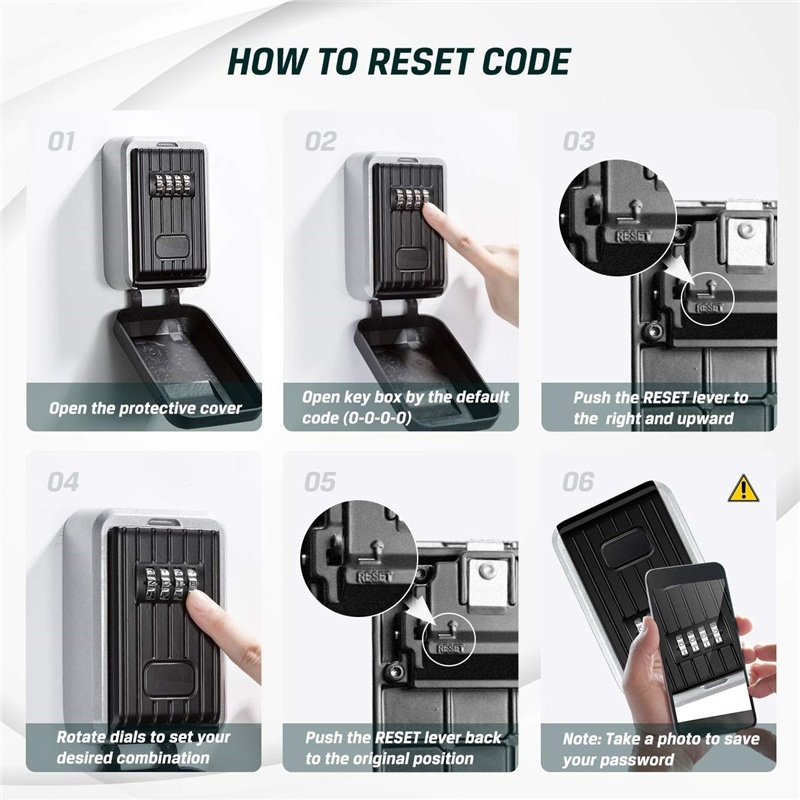 HOW TO RESET CODE

01

Open the protective cover

02

Open key box by the default code (0-0-0-0)

03

RESET

RESET

Push the RESET lever to the right and upward

04

Rotate dials to set your desired combination

05

RESET

RESET

Push the RESET lever back to the original position

06

Note: Take a photo to save your password