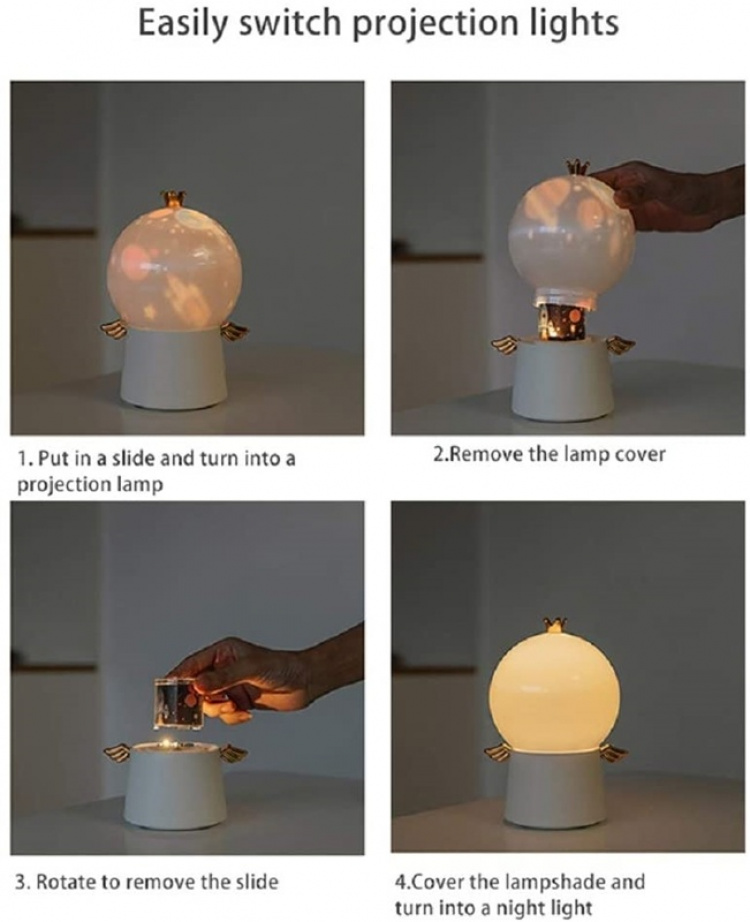 Easily switch projection lights

1. Put in a slide and turn into a projection lamp

2.Remove the lamp cover

3. Rotate to remove the slide

4.Cover the lampshade and turn into a night light