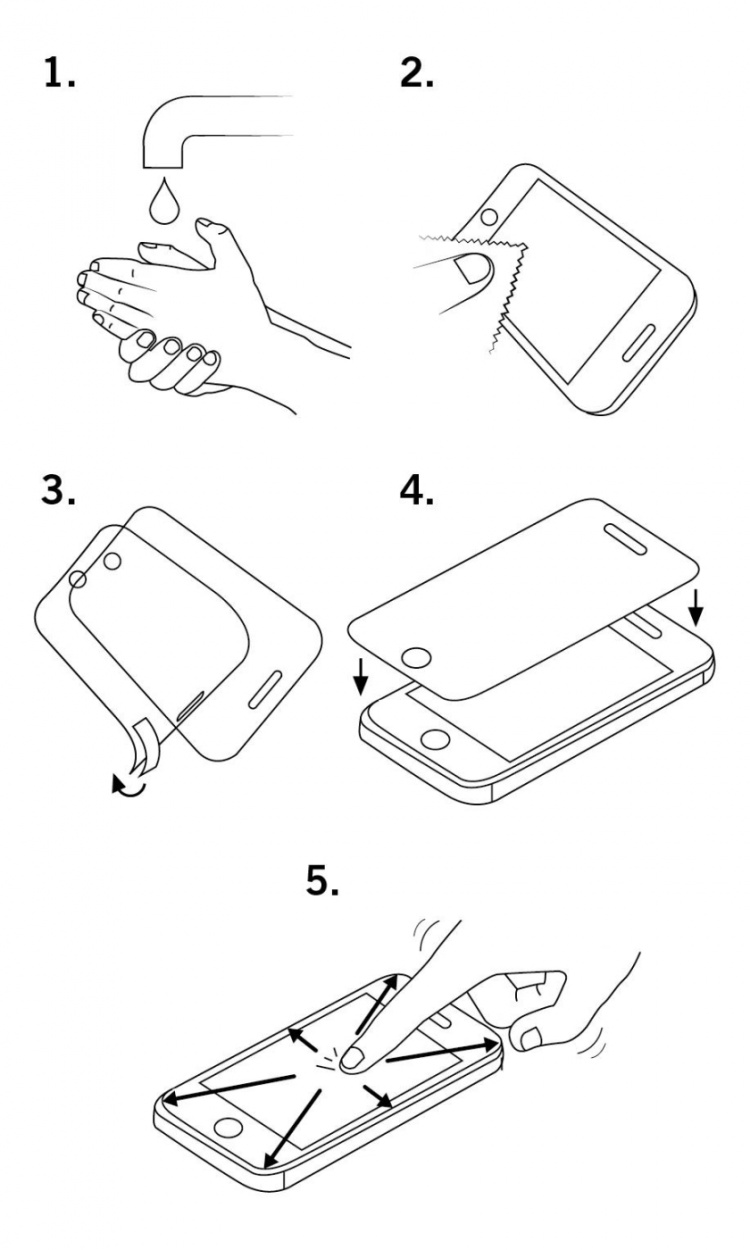 1.

2.

3.

4.

5.