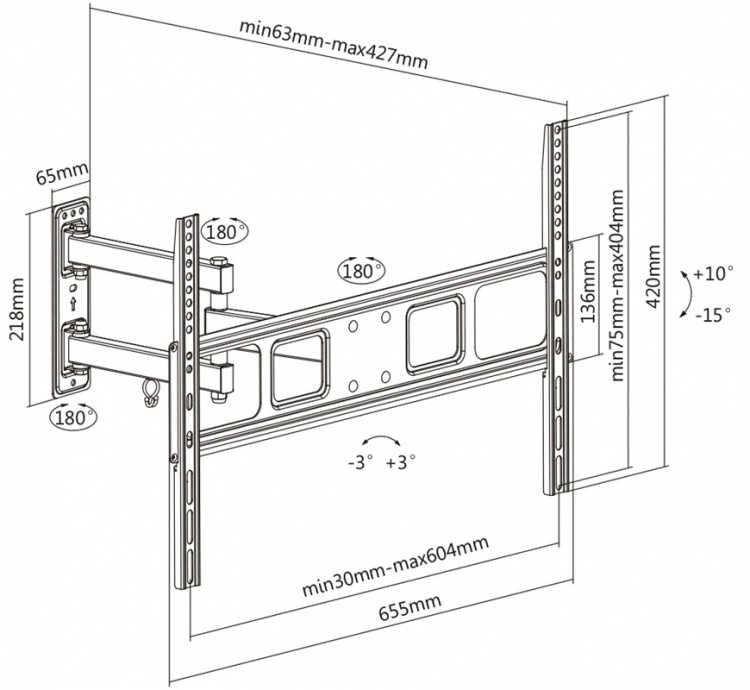 min63mm-max427mm

65mm

218mm

180°

180°

180°

136mm

min75mm-max404mm

420mm

+10°

-15°

-3° +3°

min30mm-max604mm

655mm