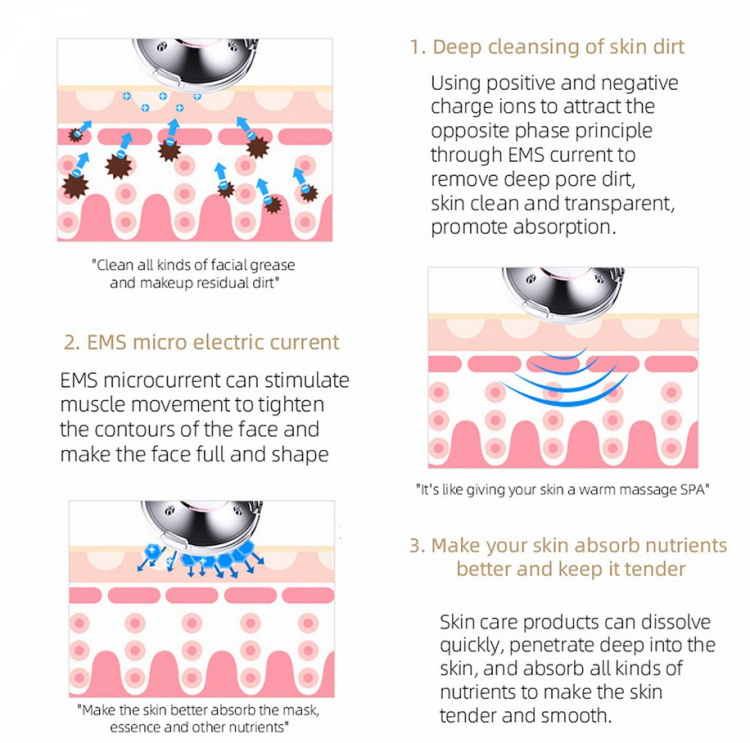 1. Deep cleansing of skin dirt

Using positive and negative charge ions to attract the opposite phase principle through EMS current to remove deep pore dirt, skin clean and transparent, promote absorption.

"Clean all kinds of facial grease and makeup residual dirt"

2. EMS micro electric current

EMS microcurrent can stimulate muscle movement to tighten the contours of the face and make the face full and shape

"It's like giving your skin a warm massage SPA"

3. Make your skin absorb nutrients better and keep it tender

Skin care products can dissolve quickly, penetrate deep into the skin, and absorb all kinds of nutrients to make the skin tender and smooth.

"Make the skin better absorb the mask, essence and other nutrients"