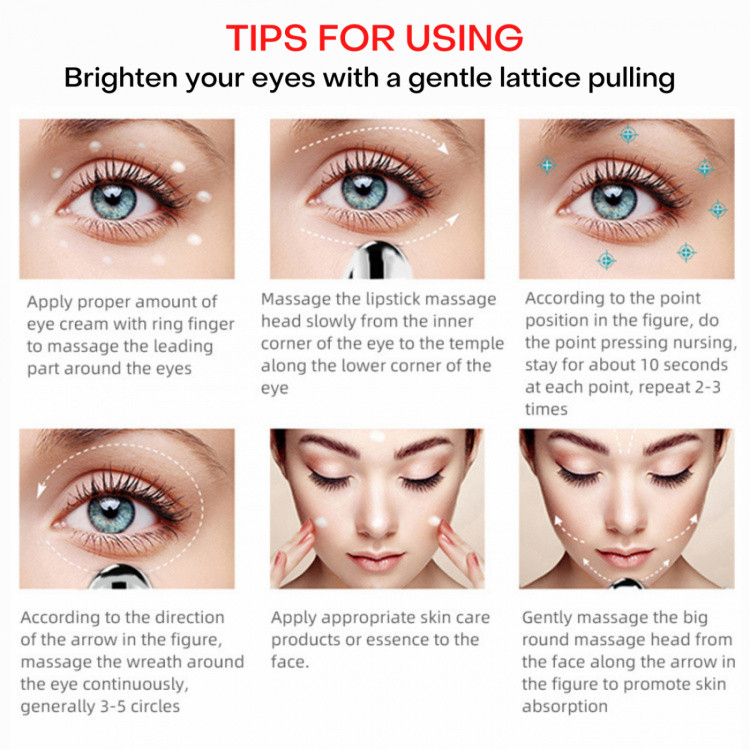 TIPS FOR USING
Brighten your eyes with a gentle lattice pulling

Apply proper amount of eye cream with ring finger to massage the leading part around the eyes

Massage the lipstick massage head slowly from the inner corner of the eye to the temple along the lower corner of the eye

According to the point position in the figure, do the point pressing nursing, stay for about 10 seconds at each point, repeat 2-3 times

According to the direction of the arrow in the figure, massage the wreath around the eye continuously, generally 3-5 circles

Apply appropriate skin care products or essence to the face.

Gently massage the big round massage head from the face along the arrow in the figure to promote skin absorption