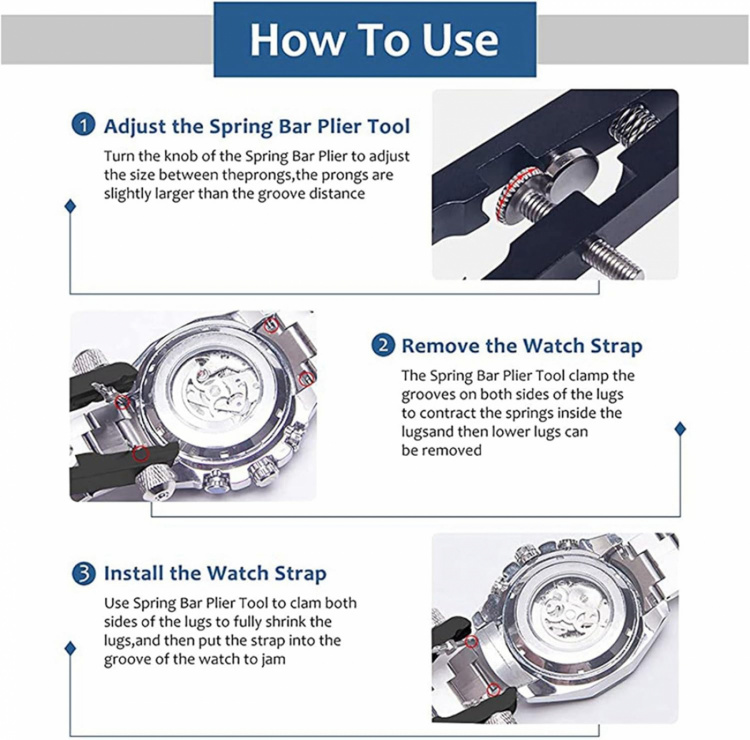 How To Use

1 Adjust the Spring Bar Plier Tool

Turn the knob of the Spring Bar Plier to adjust the size between theprongs,the prongs are slightly larger than the groove distance

2 Remove the Watch Strap

The Spring Bar Plier Tool clamp the grooves on both sides of the lugs to contract the springs inside the lugsand then lower lugs can be removed

3 Install the Watch Strap

Use Spring Bar Plier Tool to clam both sides of the lugs to fully shrink the lugs,and then put the strap into the groove of the watch to jam