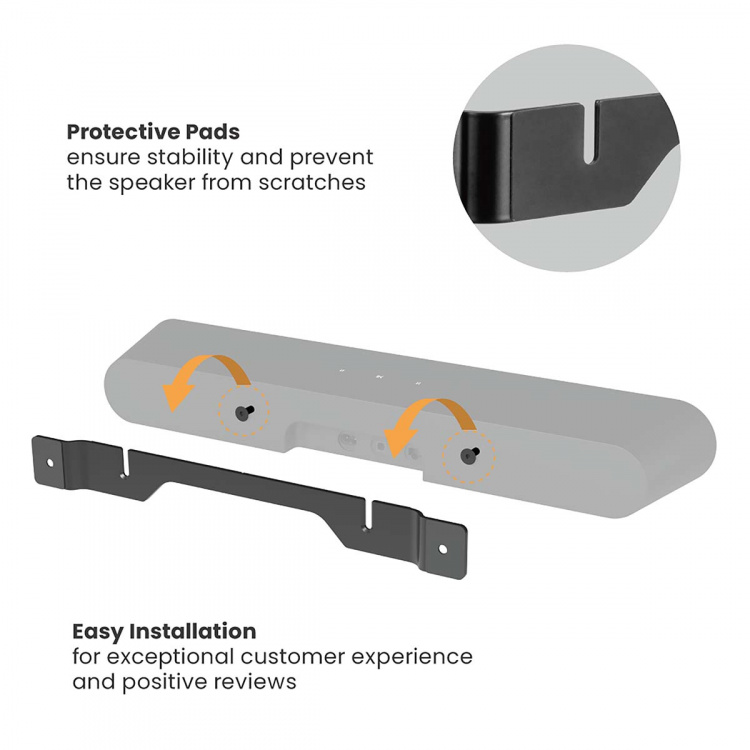 **Protective Pads**
ensure stability and prevent the speaker from scratches

**Easy Installation**
for exceptional customer experience and positive reviews