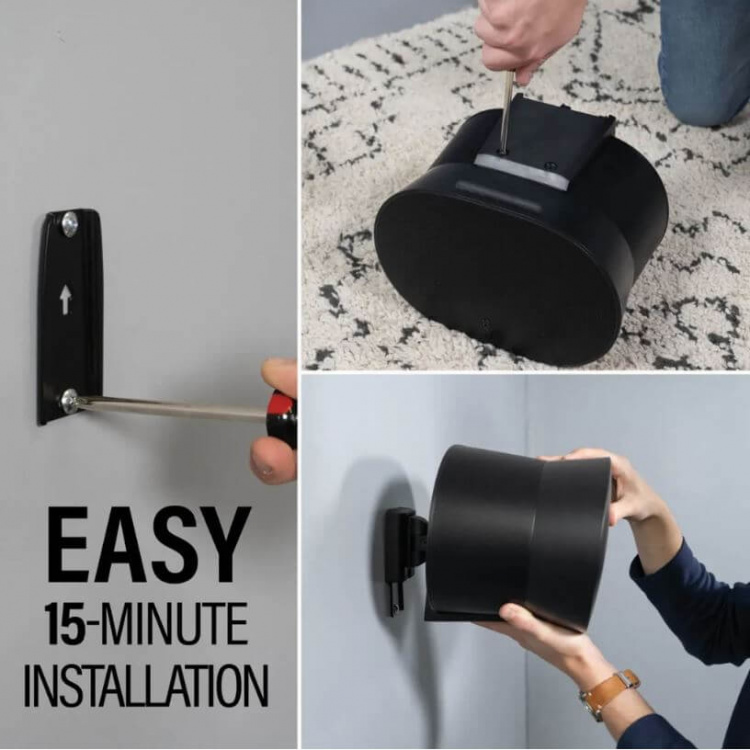 EASY
15-MINUTE
INSTALLATION