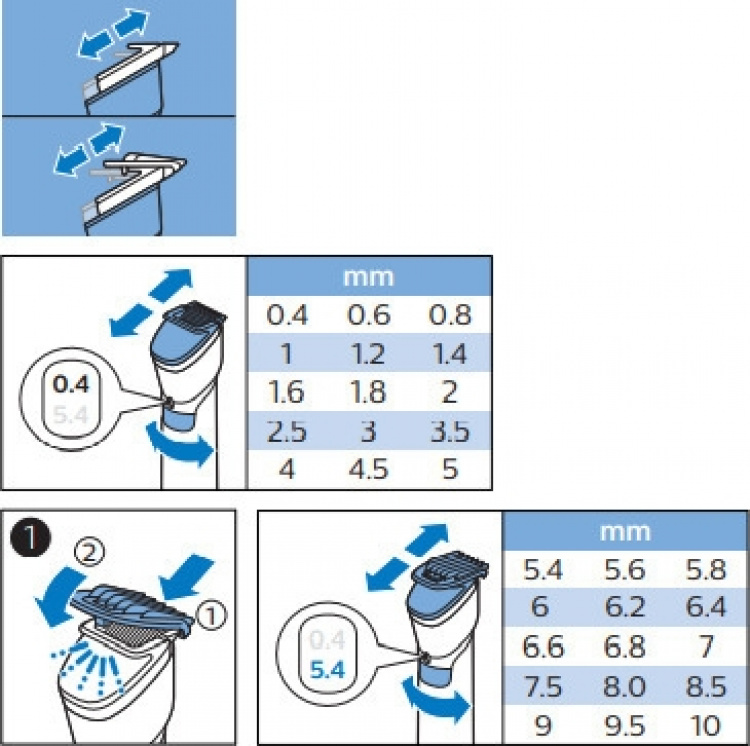 0.4
5.4

| mm | | |
|---|---|---|
| 0.4 | 0.6 | 0.8 |
| 1 | 1.2 | 1.4 |
| 1.6 | 1.8 | 2 |
| 2.5 | 3 | 3.5 |
| 4 | 4.5 | 5 |

1
2
1

0.4
5.4

| mm | | |
|---|---|---|
| 5.4 | 5.6 | 5.8 |
| 6 | 6.2 | 6.4 |
| 6.6 | 6.8 | 7 |
| 7.5 | 8.0 | 8.5 |
| 9 | 9.5 | 10 |