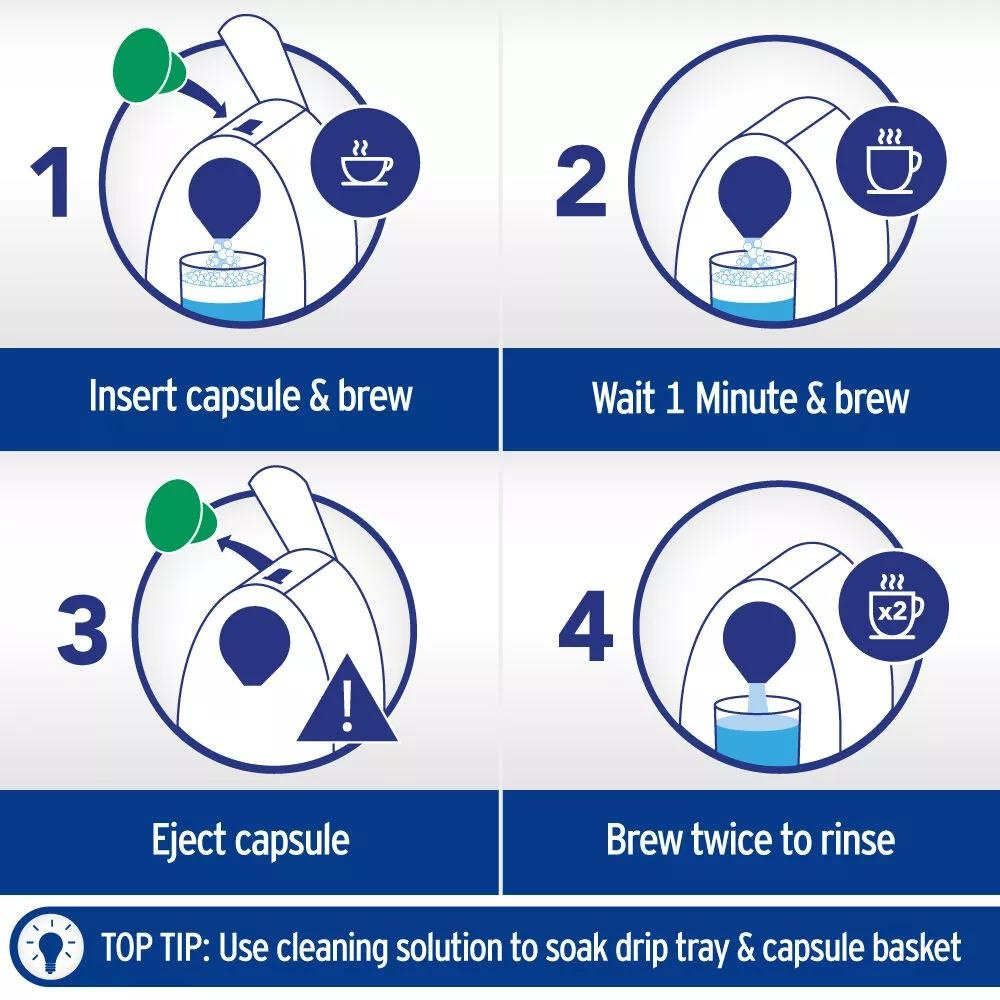 1

Insert capsule & brew

2

Wait 1 Minute & brew

3

!

Eject capsule

4

x2

Brew twice to rinse

TOP TIP: Use cleaning solution to soak drip tray & capsule basket