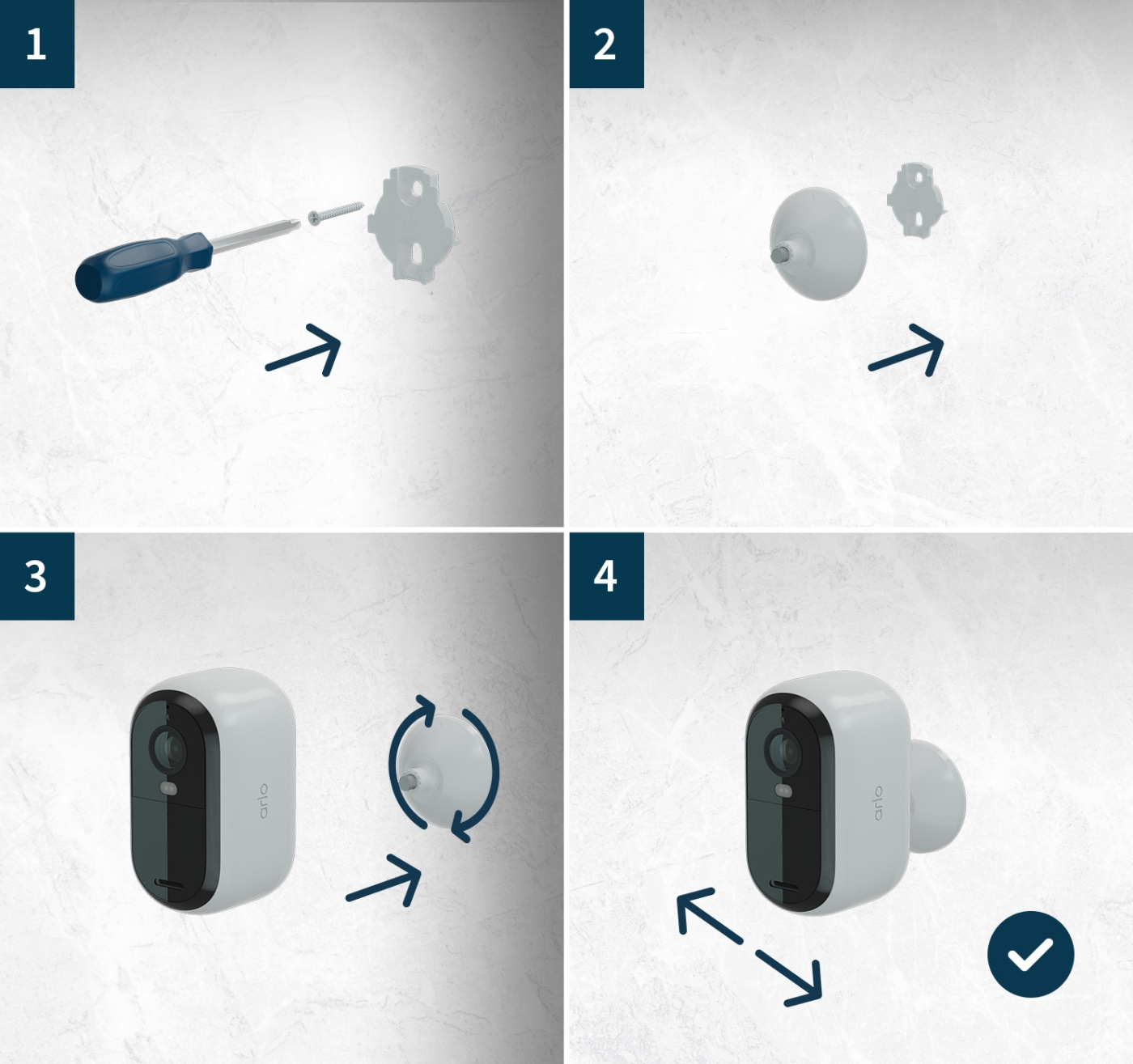 1

2

3

arlo

4

arlo